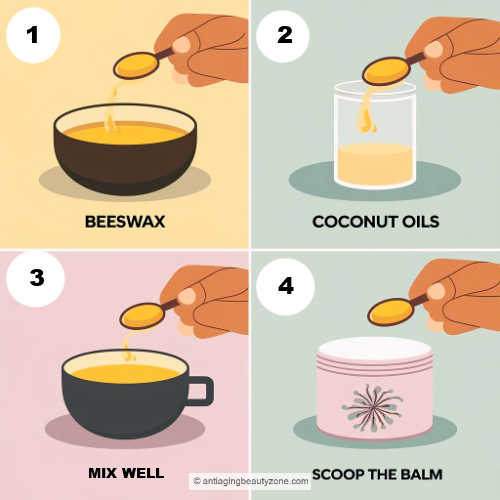 1

BEESWAX

2

COCONUT OILS

3

MIX WELL

4

SCOOP THE BALM

© antiagingbeautyzone.com